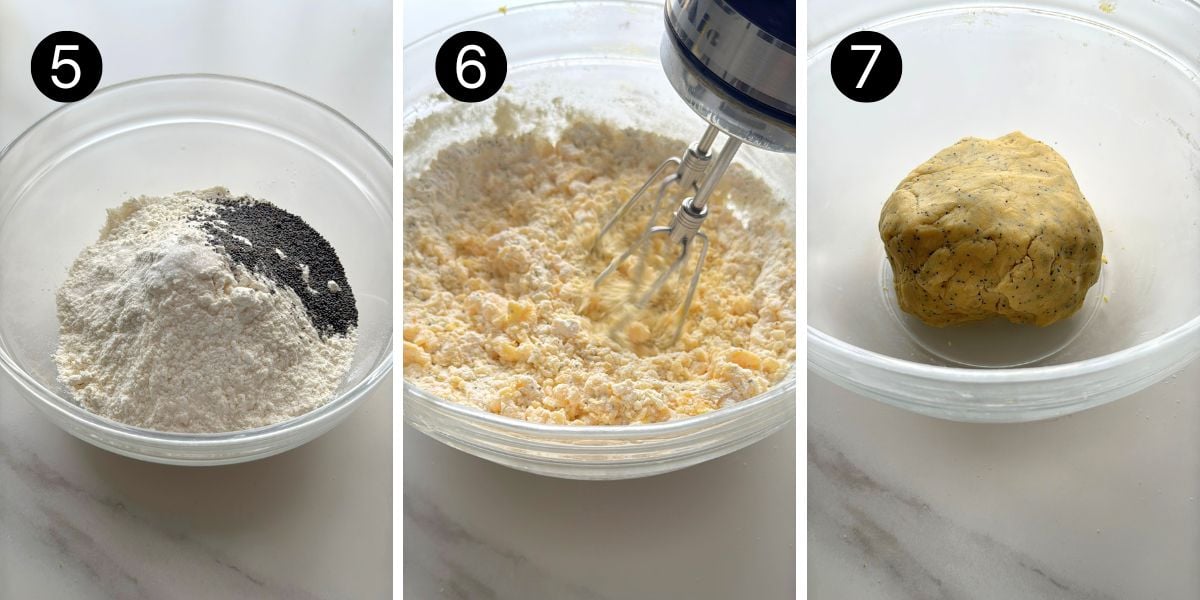 5

6

7