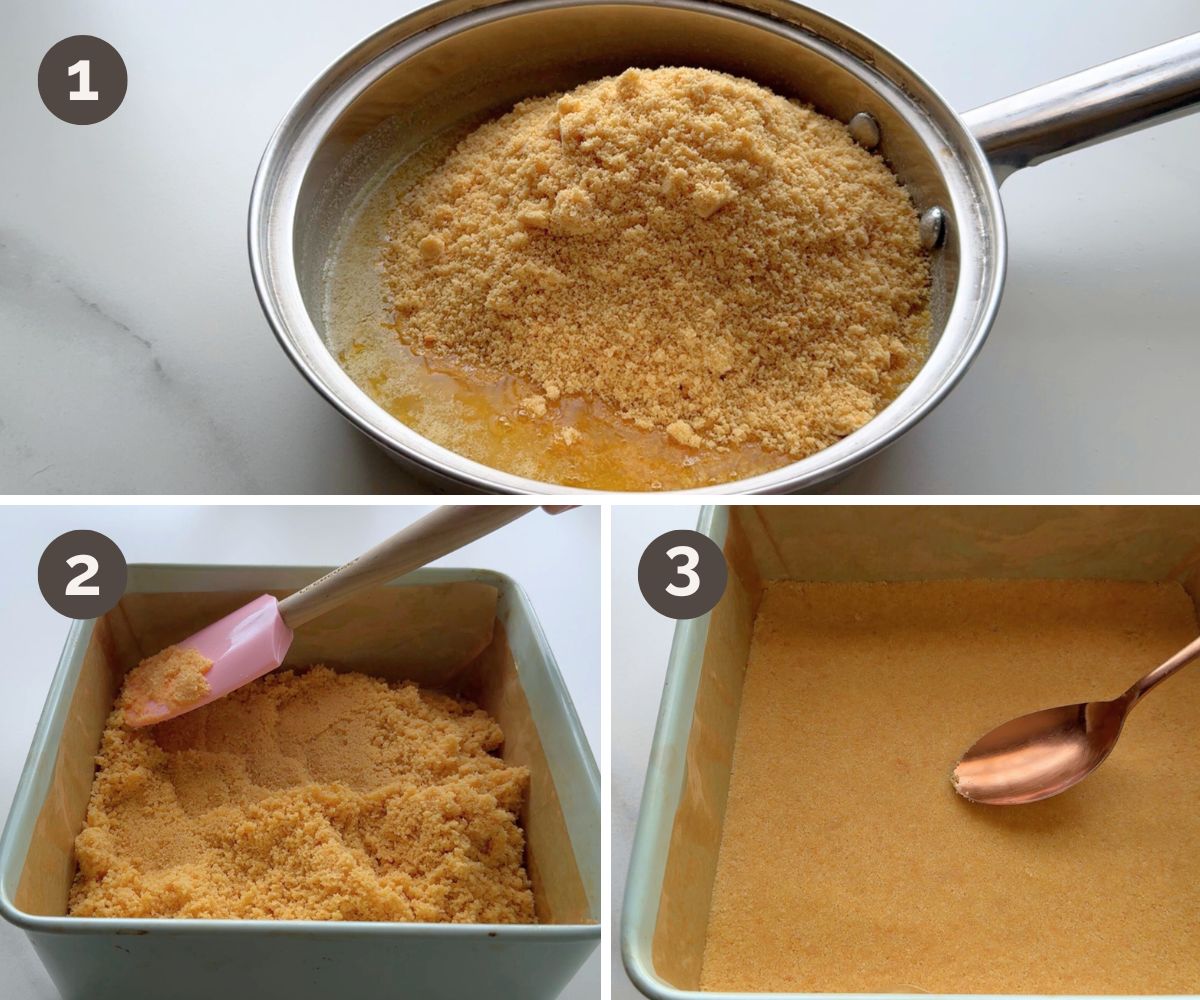 1

2

3