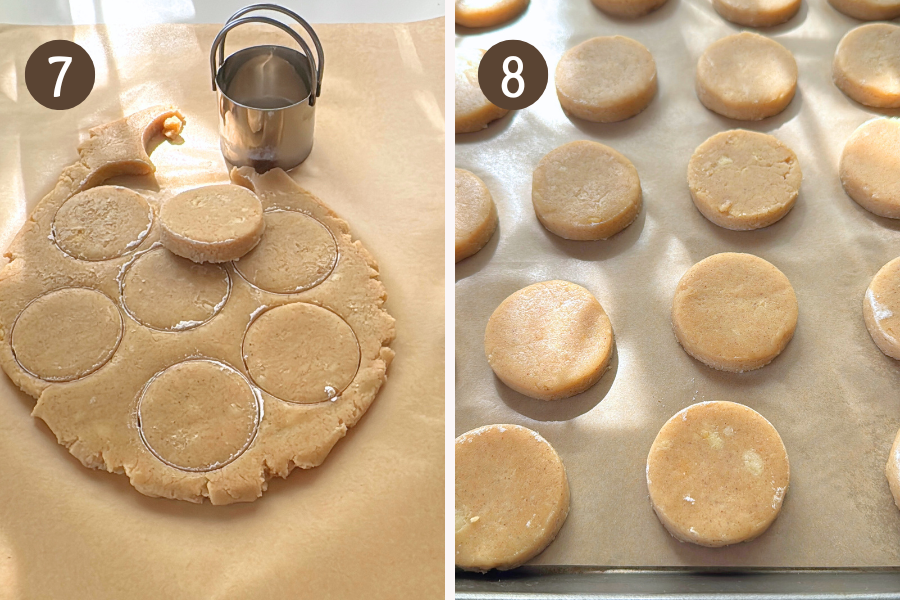 7

8