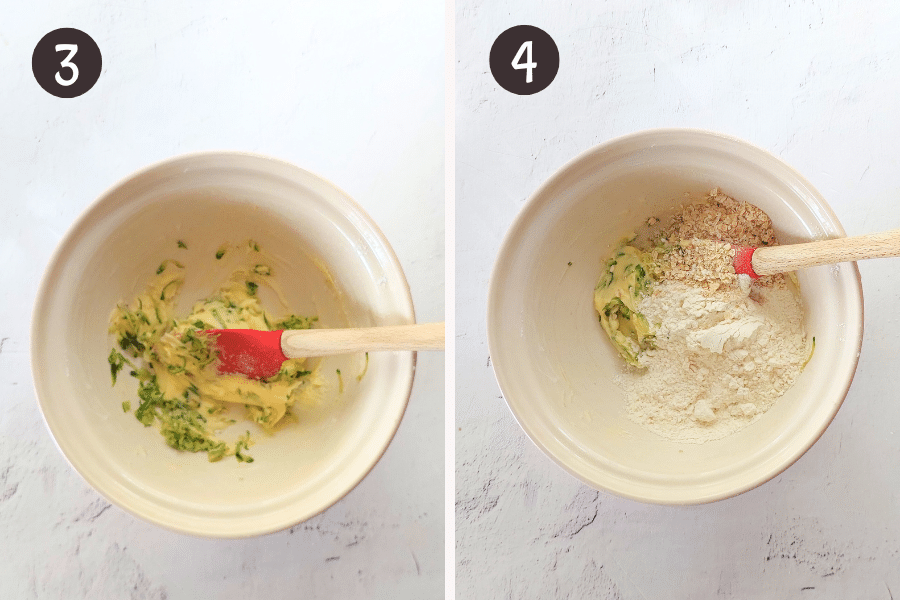 3

4